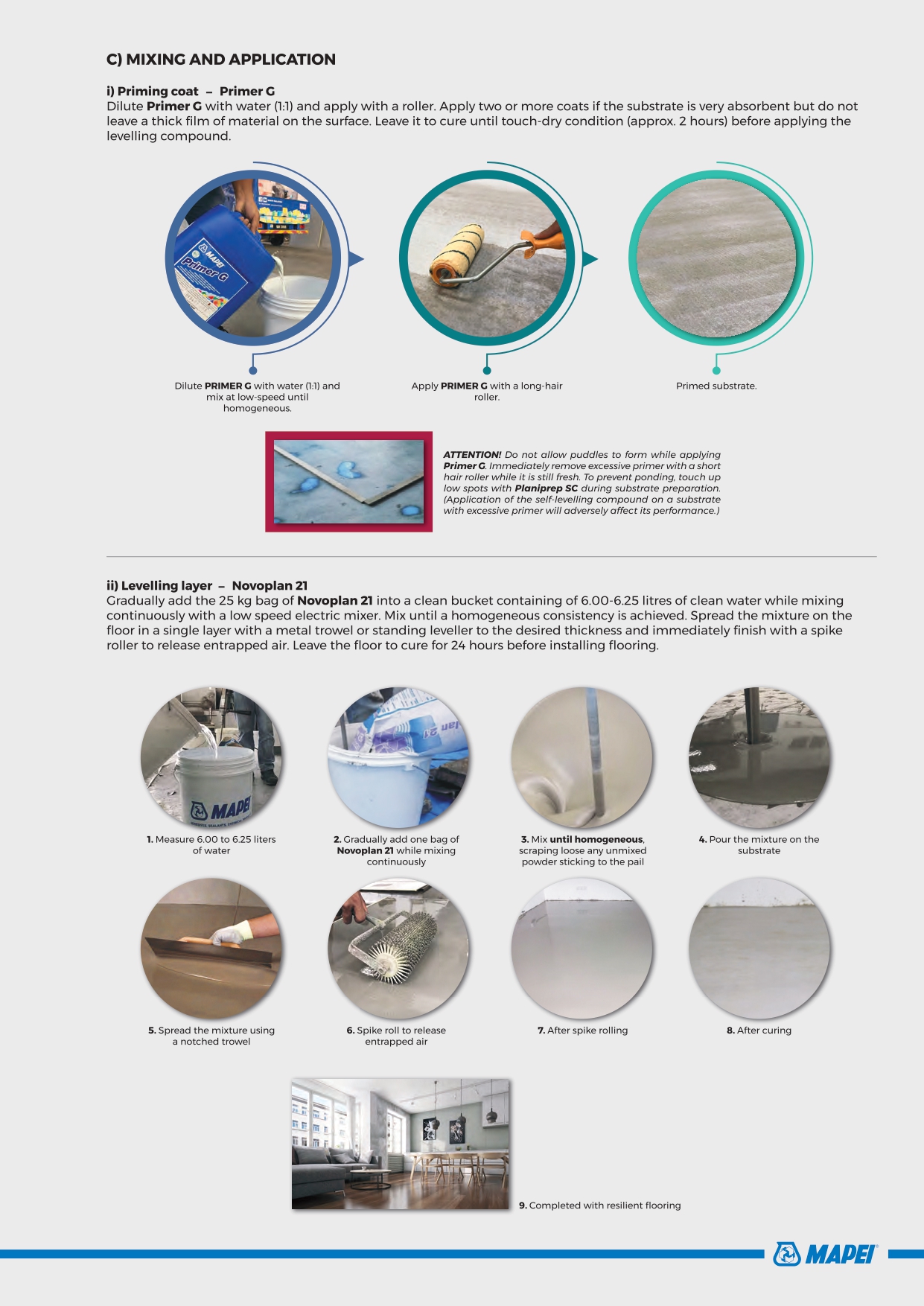 C) MIXING AND APPLICATION

i) Priming coat – Primer G
Dilute Primer G with water (1:1) and apply with a roller. Apply two or more coats if the substrate is very absorbent but do not leave a thick film of material on the surface. Leave it to cure until touch-dry condition (approx. 2 hours) before applying the levelling compound.

MAPEI Primer G

Dilute PRIMER G with water (1:1) and mix at low-speed until homogeneous.

Apply PRIMER G with a long-hair roller.

Primed substrate.

ATTENTION! Do not allow puddles to form while applying Primer G. Immediately remove excessive primer with a short hair roller while it is still fresh. To prevent ponding, touch up low spots with Planiprep SC during substrate preparation. (Application of the self-levelling compound on a substrate with excessive primer will adversely affect its performance.)

ii) Levelling layer – Novoplan 21
Gradually add the 25 kg bag of Novoplan 21 into a clean bucket containing of 6.00-6.25 litres of clean water while mixing continuously with a low speed electric mixer. Mix until a homogeneous consistency is achieved. Spread the mixture on the floor in a single layer with a metal trowel or standing leveller to the desired thickness and immediately finish with a spike roller to release entrapped air. Leave the floor to cure for 24 hours before installing flooring.

MAPEI

1. Measure 6.00 to 6.25 liters of water

2. Gradually add one bag of Novoplan 21 while mixing continuously

3. Mix until homogeneous, scraping loose any unmixed powder sticking to the pail

4. Pour the mixture on the substrate

5. Spread the mixture using a notched trowel

6. Spike roll to release entrapped air

7. After spike rolling

8. After curing

9. Completed with resilient flooring

MAPEI